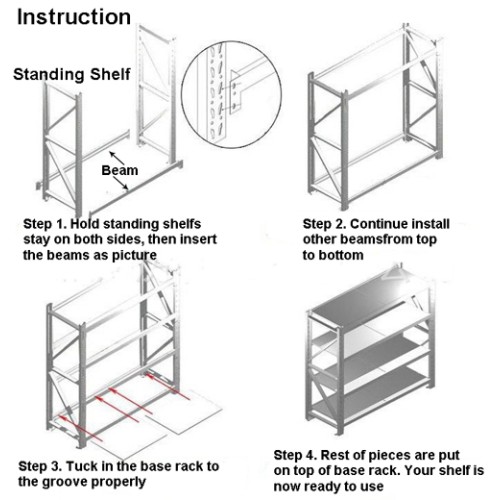 Instruction

Standing Shelf

Beam

Step 1. Hold standing shelfs stay on both sides, then insert the beams as picture

Step 2. Continue install other beamsfrom top to bottom

Step 3. Tuck in the base rack to the groove properly

Step 4. Rest of pieces are put on top of base rack. Your shelf is now ready to use